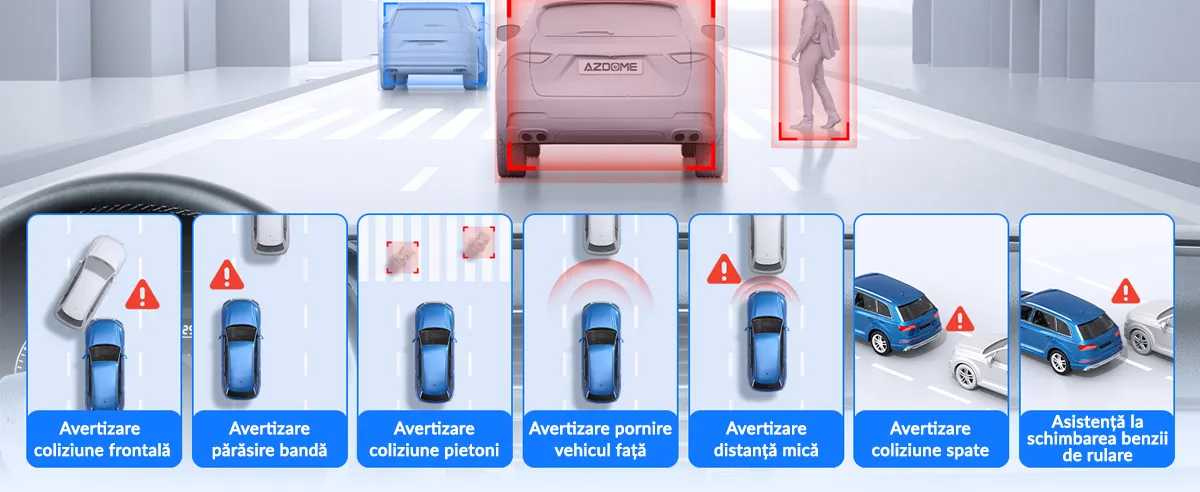 AZDOME

Avertizare coliziune frontală

Avertizare părăsire bandă

Avertizare coliziune pietoni

Avertizare pornire vehicul față

Avertizare distanță mică

Avertizare coliziune spate

Asistență la schimbarea benzii de rulare