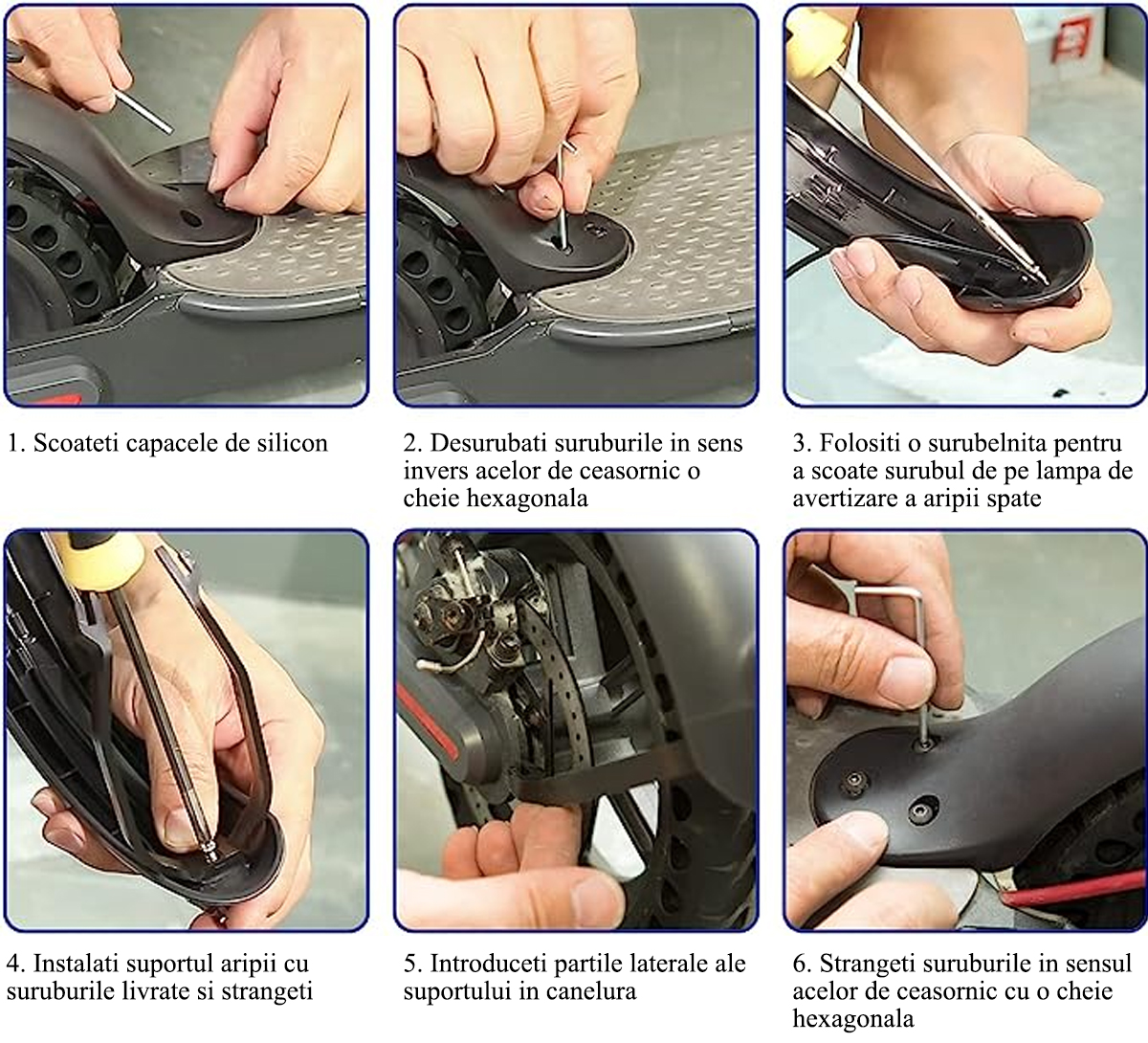 1. Scoateti capacele de silicon

2. Desurubati suruburile in sens invers acelor de ceasornic o cheie hexagonala

3. Folositi o surubelnita pentru a scoate surubul de pe lampa de avertizare a aripii spate

4. Instalati suportul aripii cu suruburile livrate si strangeti

5. Introduceti partile laterale ale suportului in canelura

6. Strangeti suruburile in sensul acelor de ceasornic cu o cheie hexagonala